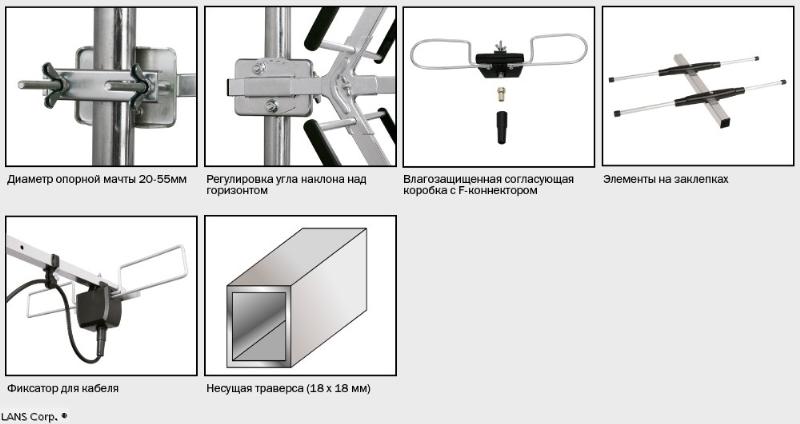 Диаметр опорной мачты 20-55мм

Регулировка угла наклона над горизонтом

Влагозащищенная согласующая коробка с F-коннектором

Элементы на заклепках

Фиксатор для кабеля

Несущая траверса (18 х 18 мм)

LANS Corp. ®